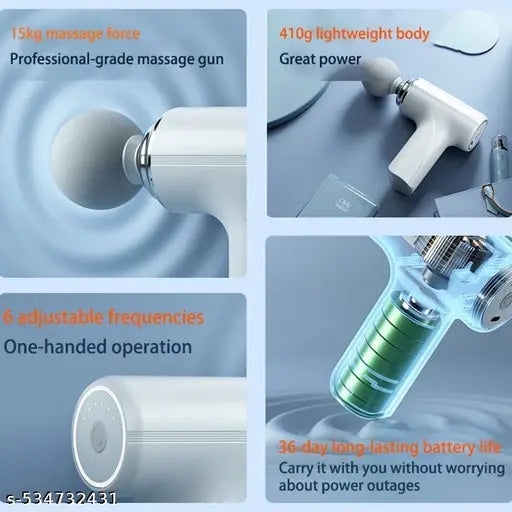 15kg massage force
Professional-grade massage gun

410g lightweight body
Great power

6 adjustable frequencies
One-handed operation

36-day long-lasting battery life
Carry it with you without worrying about power outages

s-534732431